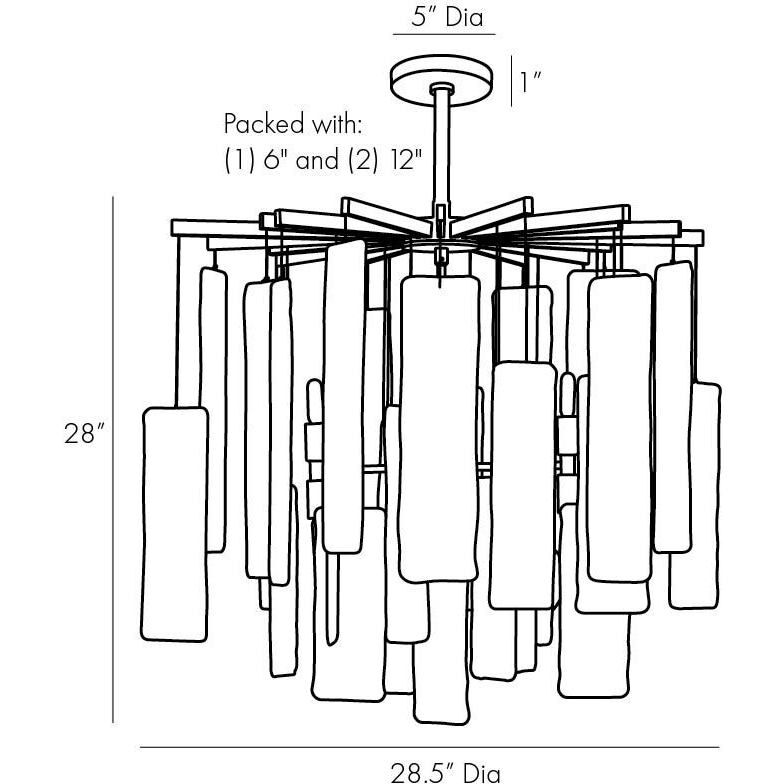 5″ Dia

1″

Packed with:
(1) 6" and (2) 12"

28″

28.5″ Dia